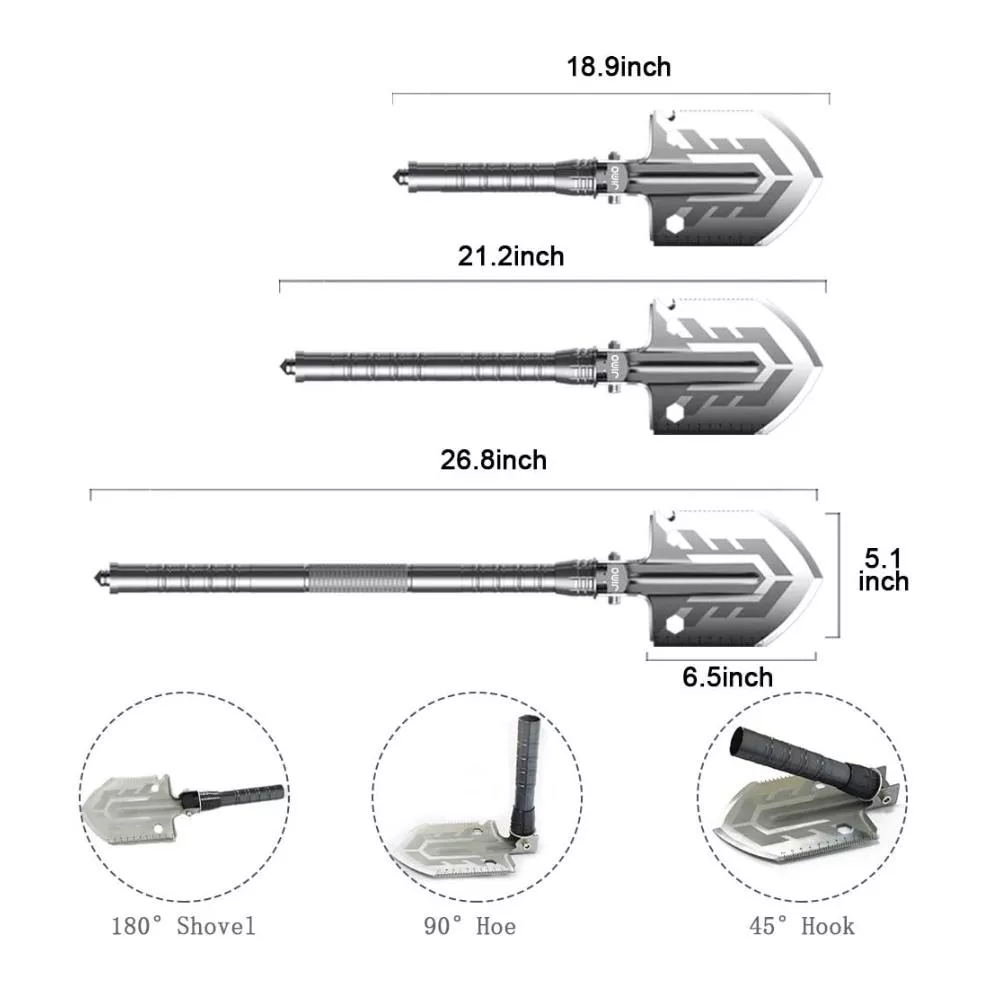 18.9inch

JIMO

21.2inch

JIMO

26.8inch

JIMO

5.1 inch

6.5inch

180° Shovel

90° Hoe

45° Hook